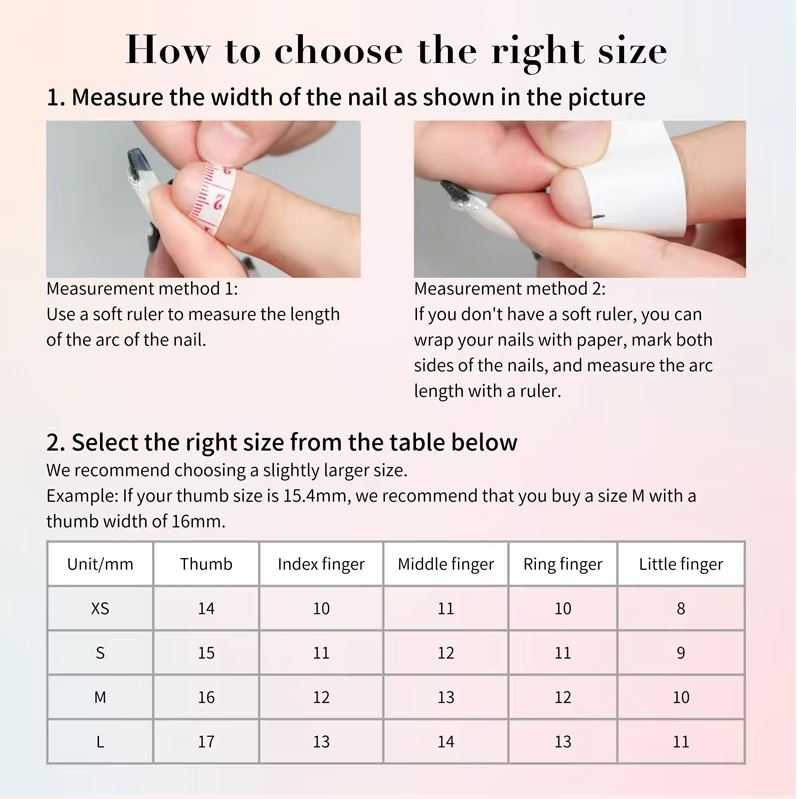 How to choose the right size

1. Measure the width of the nail as shown in the picture

2

Measurement method 1:
Use a soft ruler to measure the length of the arc of the nail.

Measurement method 2:
If you don't have a soft ruler, you can wrap your nails with paper, mark both sides of the nails, and measure the arc length with a ruler.

2. Select the right size from the table below

We recommend choosing a slightly larger size.
Example: If your thumb size is 15.4mm, we recommend that you buy a size M with a thumb width of 16mm.

| Unit/mm | Thumb | Index finger | Middle finger | Ring finger | Little finger |
|---|---|---|---|---|---|
| XS | 14 | 10 | 11 | 10 | 8 |
| S | 15 | 11 | 12 | 11 | 9 |
| M | 16 | 12 | 13 | 12 | 10 |
| L | 17 | 13 | 14 | 13 | 11 |